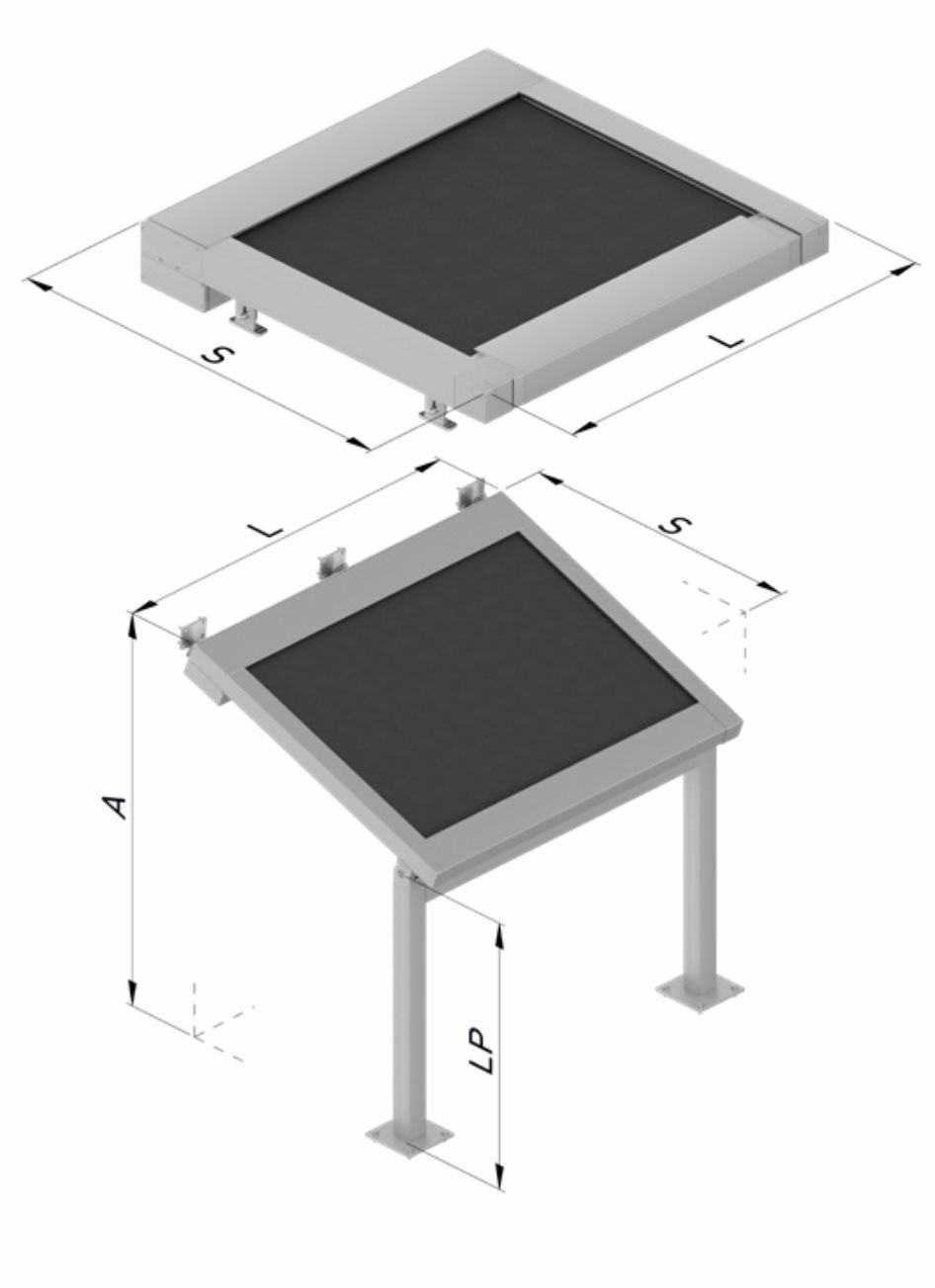 S
L
L
S
A
LP